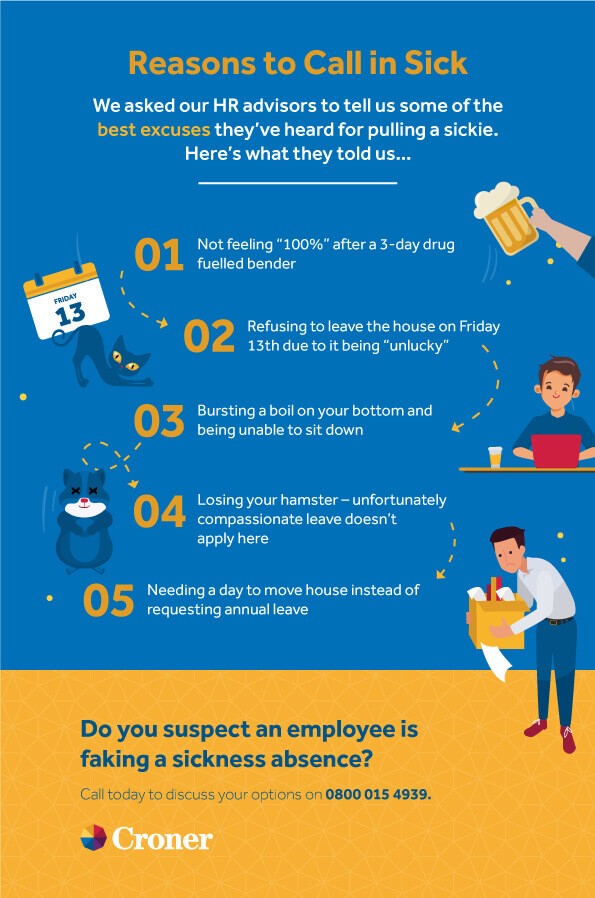 Reasons to Call in Sick

We asked our HR advisors to tell us some of the best excuses they've heard for pulling a sickie. Here's what they told us...

FRIDAY
13

01 Not feeling "100%" after a 3-day drug fuelled bender

02 Refusing to leave the house on Friday 13th due to it being "unlucky"

03 Bursting a boil on your bottom and being unable to sit down

04 Losing your hamster – unfortunately compassionate leave doesn't apply here

05 Needing a day to move house instead of requesting annual leave

Do you suspect an employee is faking a sickness absence?

Call today to discuss your options on 0800 015 4939.

Croner